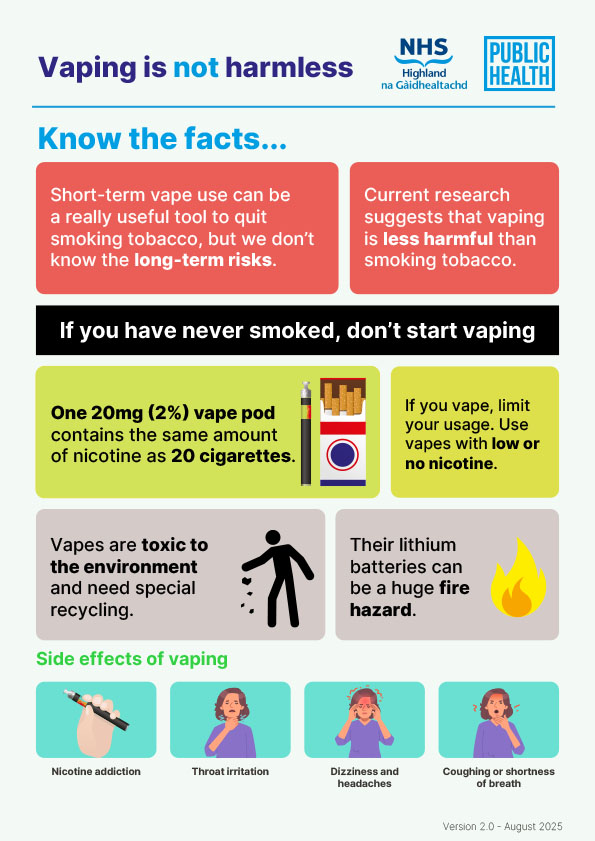 Vaping is not harmless

NHS Highland na Gàidhealtachd

PUBLIC HEALTH

Know the facts...

Short-term vape use can be a really useful tool to quit smoking tobacco, but we don't know the long-term risks.

Current research suggests that vaping is less harmful than smoking tobacco.

If you have never smoked, don't start vaping

One 20mg (2%) vape pod contains the same amount of nicotine as 20 cigarettes.

If you vape, limit your usage. Use vapes with low or no nicotine.

Vapes are toxic to the environment and need special recycling.

Their lithium batteries can be a huge fire hazard.

Side effects of vaping

Nicotine addiction

Throat irritation

Dizziness and headaches

Coughing or shortness of breath

Version 2.0 - August 2025