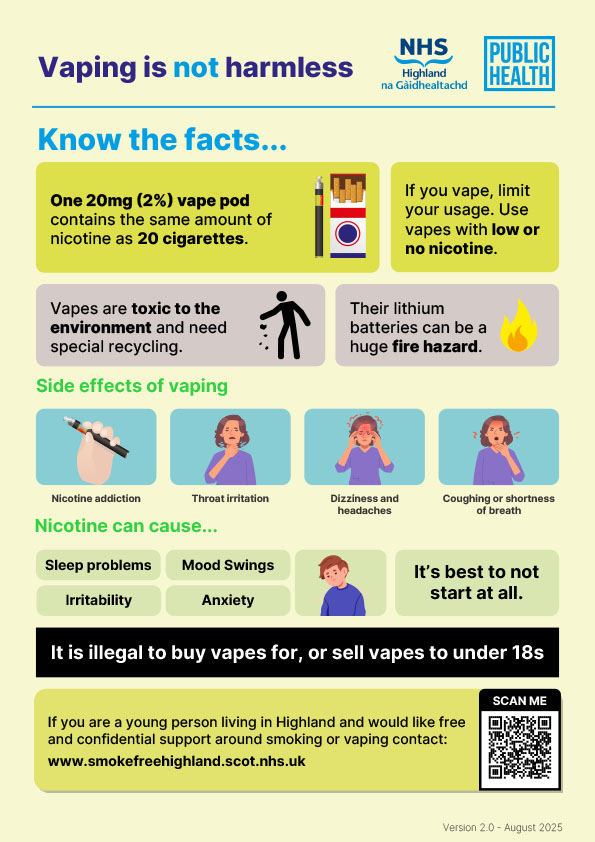 Vaping is not harmless

NHS Highland na Gàidhealtachd

PUBLIC HEALTH

Know the facts...

One 20mg (2%) vape pod contains the same amount of nicotine as 20 cigarettes.

If you vape, limit your usage. Use vapes with low or no nicotine.

Vapes are toxic to the environment and need special recycling.

Their lithium batteries can be a huge fire hazard.

Side effects of vaping

Nicotine addiction

Throat irritation

Dizziness and headaches

Coughing or shortness of breath

Nicotine can cause...

Sleep problems

Mood Swings

Irritability

Anxiety

It's best to not start at all.

It is illegal to buy vapes for, or sell vapes to under 18s

If you are a young person living in Highland and would like free and confidential support around smoking or vaping contact:
www.smokefreehighland.scot.nhs.uk

SCAN ME

Version 2.0 - August 2025